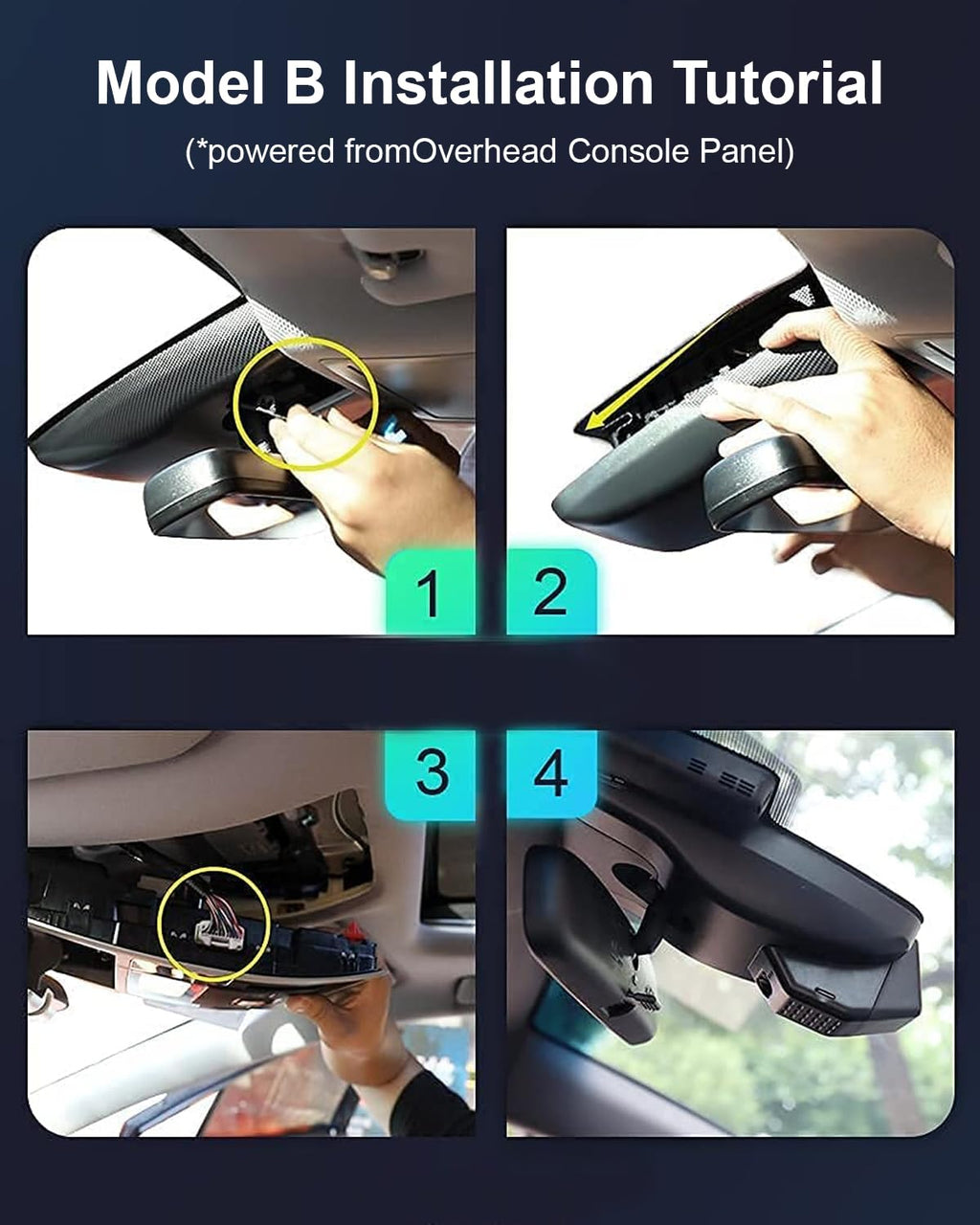 Model B Installation Tutorial

(*powered fromOverhead Console Panel)

1

2

3

4